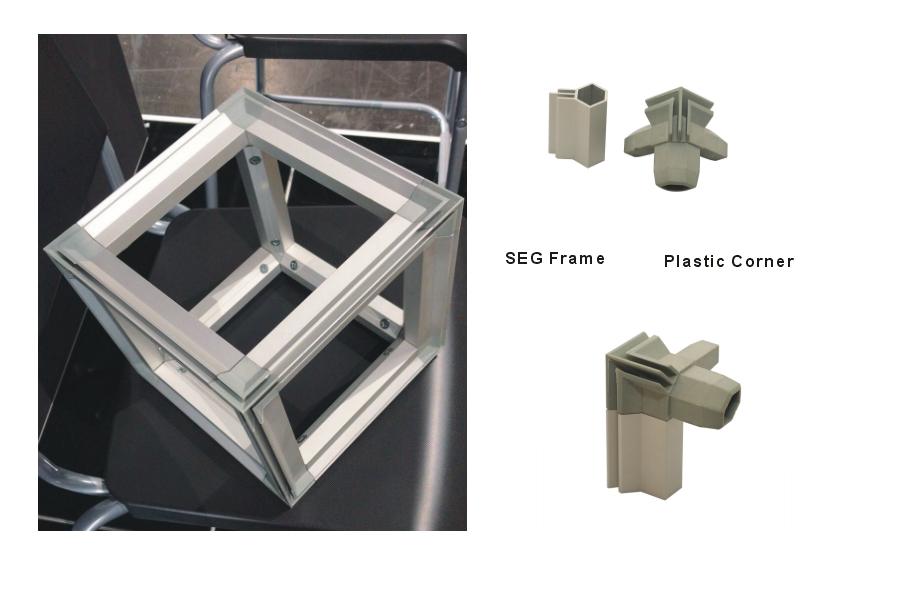 SEG Frame

Plastic Corner